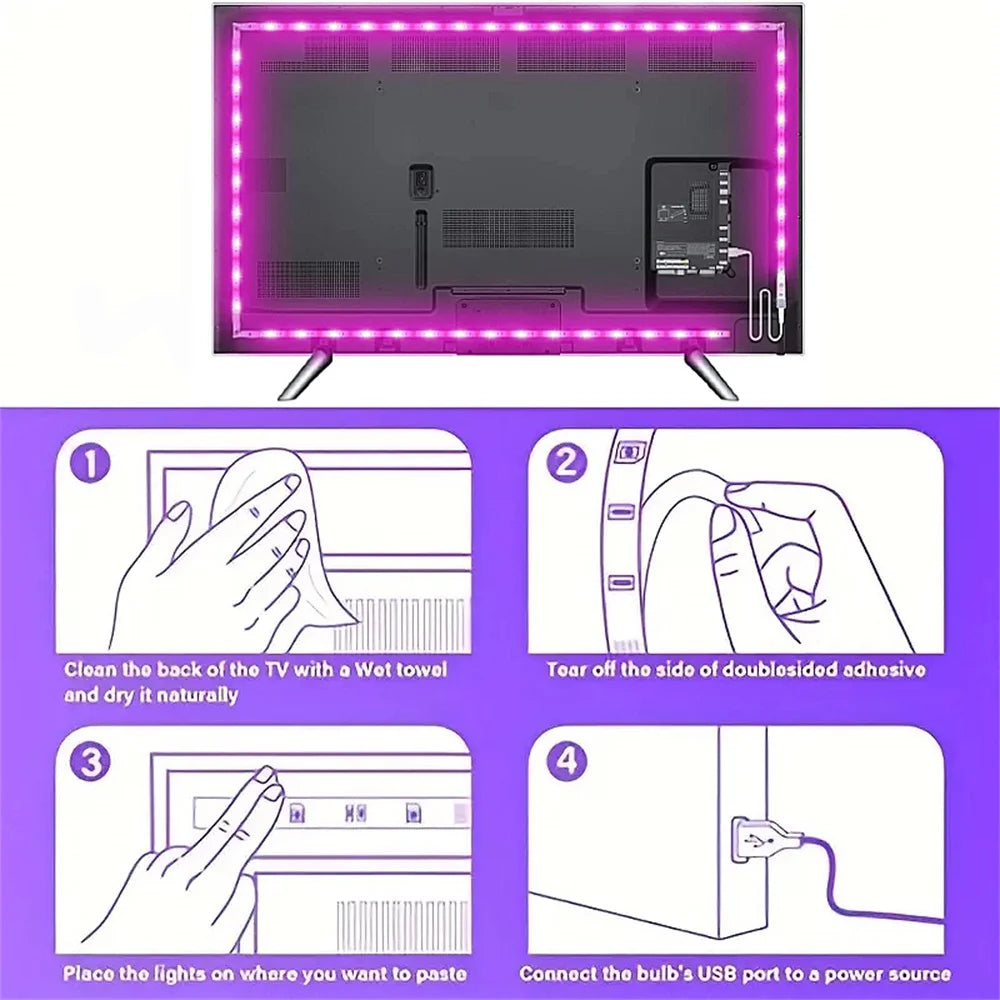 1

Clean the back of the TV with a Wet towel and dry it naturally

2

Tear off the side of doublesided adhesive

3

Place the lights on where you want to paste

4

Connect the bulb's USB port to a power source