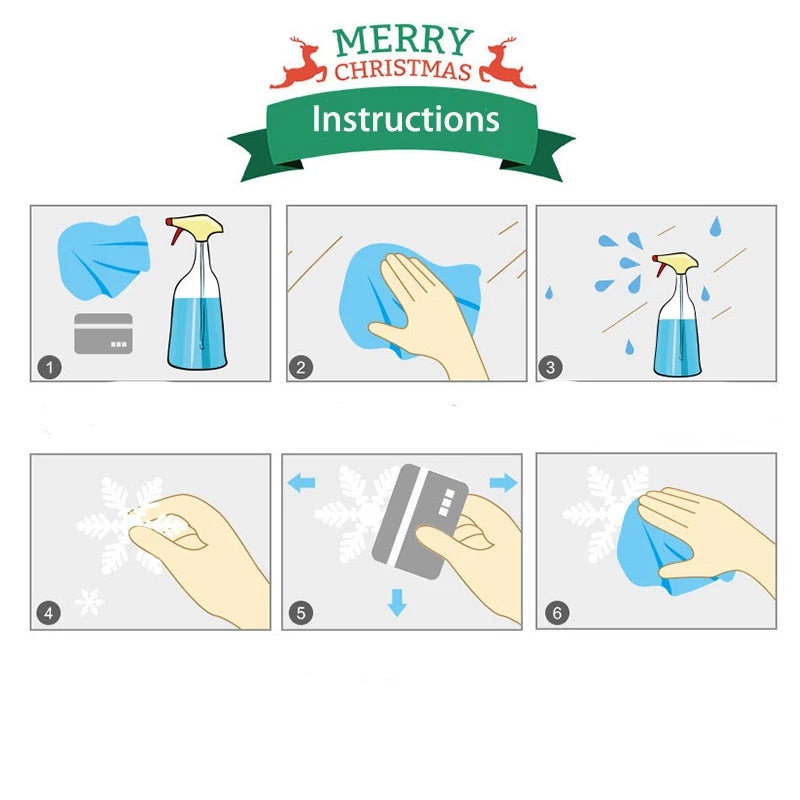 MERRY CHRISTMAS

Instructions

1

2

3

4

5

6