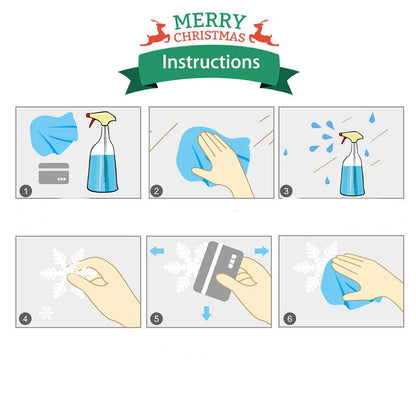 MERRY CHRISTMAS

Instructions

1

2

3

4

5

6