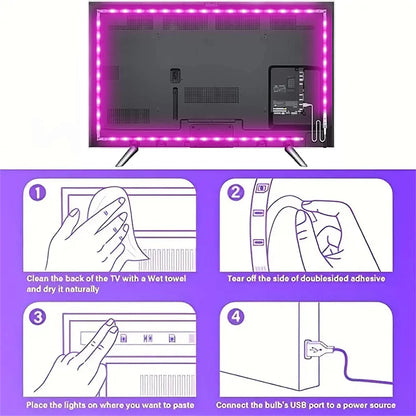 1
Clean the back of the TV with a Wet towel and dry it naturally

2
Tear off the side of doublesided adhesive

3
Place the lights on where you want to paste

4
Connect the bulb's USB port to a power source